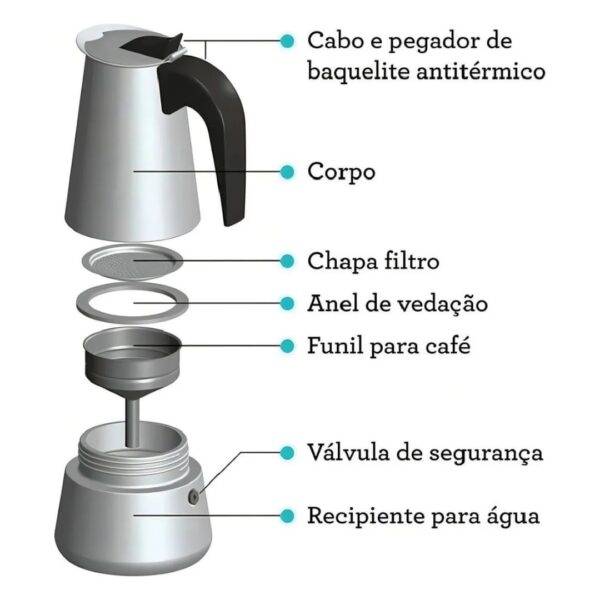 Cabo e pegador de baquelite antitérmico

Corpo

Chapa filtro

Anel de vedação

Funil para café

Válvula de segurança

Recipiente para água