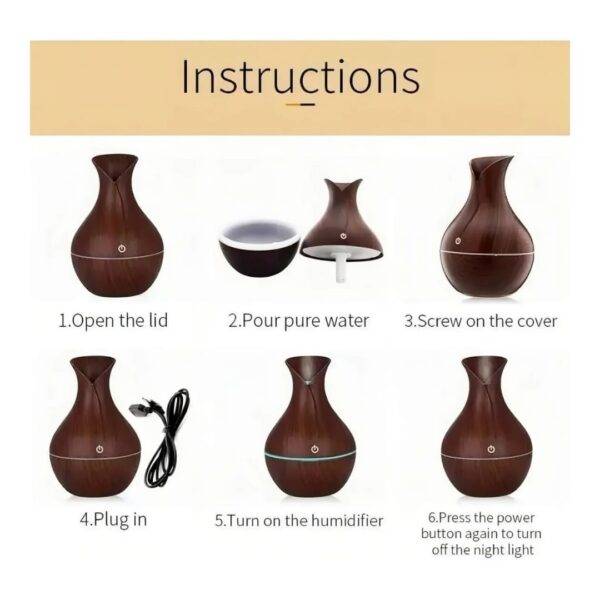 Instructions

1.Open the lid

2.Pour pure water

3.Screw on the cover

4.Plug in

5.Turn on the humidifier

6.Press the power button again to turn off the night light