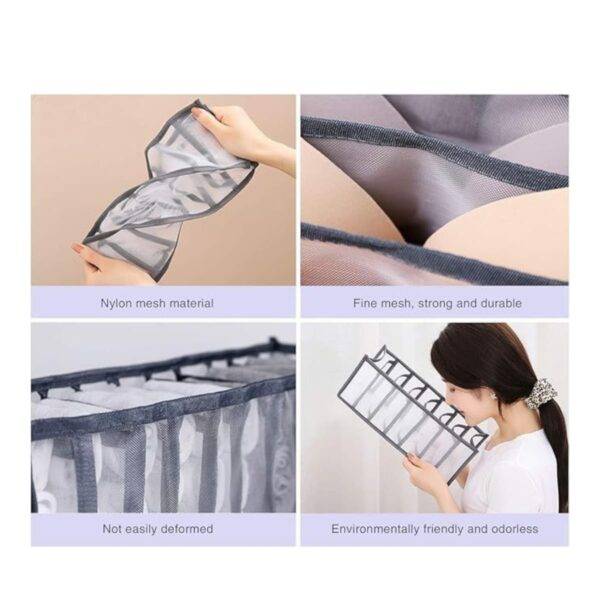 Nylon mesh material

Fine mesh, strong and durable

Not easily deformed

Environmentally friendly and odorless