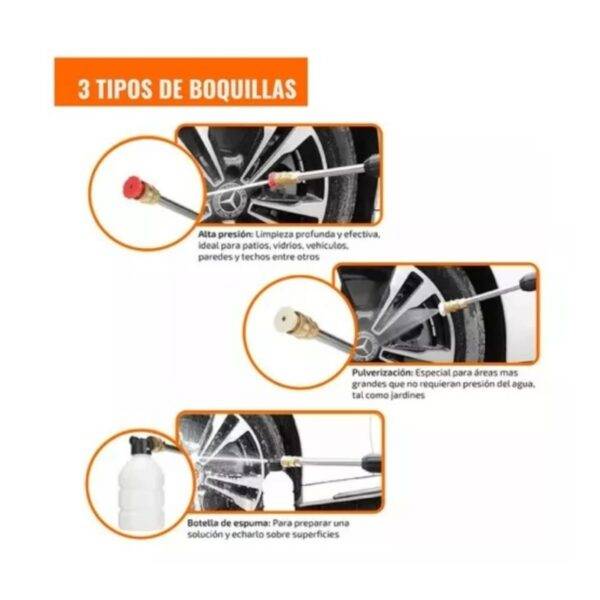 3 TIPOS DE BOQUILLAS

Alta presión: Limpieza profunda y efectiva, ideal para patios, vidrios, vehículos, paredes y techos entre otros

Pulverización: Especial para áreas mas grandes que no requieran presión del agua, tal como jardines

Botella de espuma: Para preparar una solución y echarlo sobre superficies